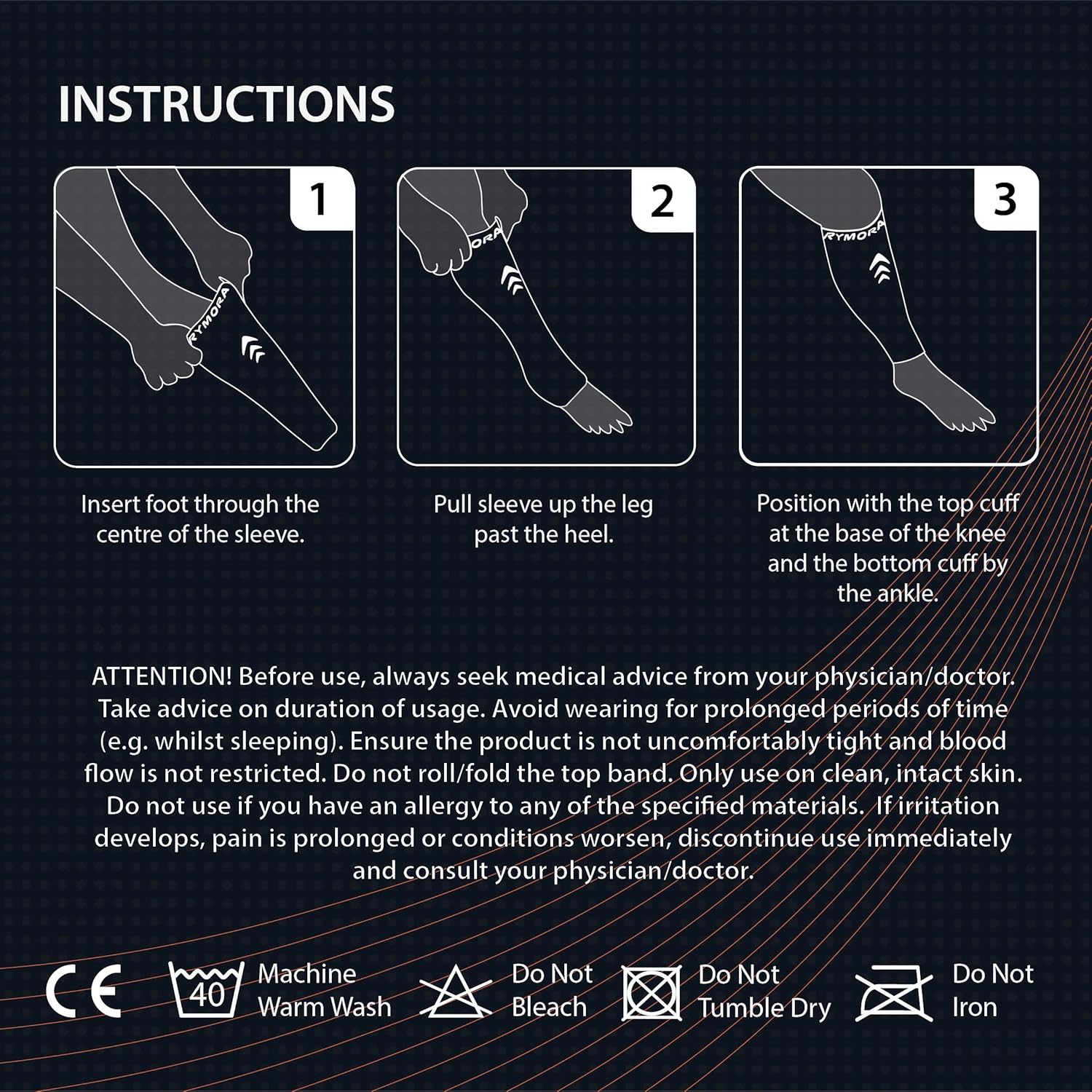 INSTRUCTIONS

1

RYMORA

Insert foot through the centre of the sleeve.

2

ORA

Pull sleeve up the leg past the heel.

3

RYMORA

Position with the top cuff at the base of the knee and the bottom cuff by the ankle.

ATTENTION! Before use, always seek medical advice from your physician/doctor. Take advice on duration of usage. Avoid wearing for prolonged periods of time (e.g. whilst sleeping). Ensure the product is not uncomfortably tight and blood flow is not restricted. Do not roll/fold the top band. Only use on clean, intact skin. Do not use if you have an allergy to any of the specified materials. If irritation develops, pain is prolonged or conditions worsen, discontinue use immediately and consult your physician/doctor.

CE

40

Machine Warm Wash

Do Not Bleach

Do Not Tumble Dry

Do Not Iron